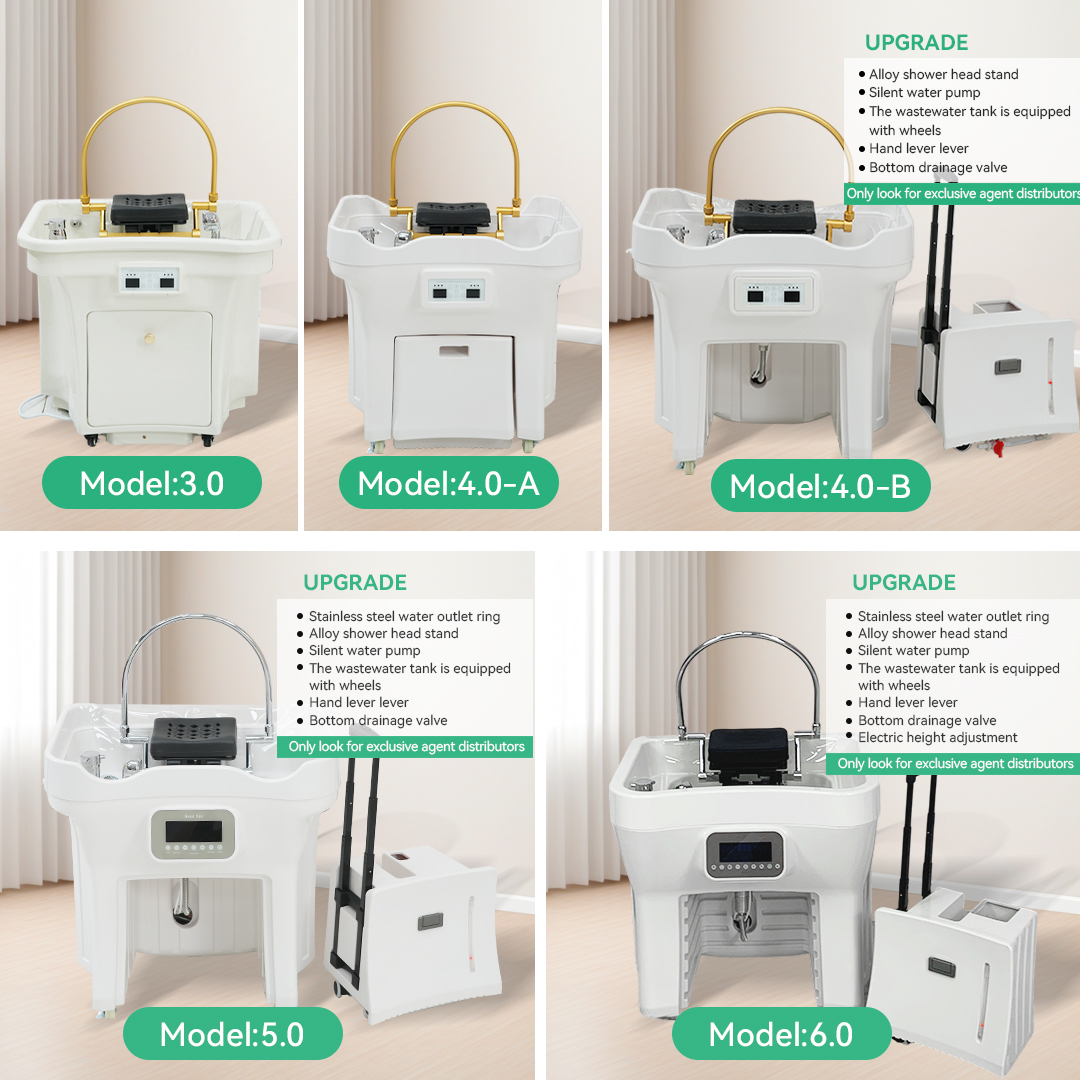 Model:3.0

Model:4.0-A

UPGRADE

- Alloy shower head stand
- Silent water pump
- The wastewater tank is equipped with wheels
- Hand lever lever
- Bottom drainage valve

Only look for exclusive agent distributors

Model:4.0-B

UPGRADE

- Stainless steel water outlet ring
- Alloy shower head stand
- Silent water pump
- The wastewater tank is equipped with wheels
- Hand lever lever
- Bottom drainage valve

Only look for exclusive agent distributors

Model:5.0

UPGRADE

- Stainless steel water outlet ring
- Alloy shower head stand
- Silent water pump
- The wastewater tank is equipped with wheels
- Hand lever lever
- Bottom drainage valve
- Electric height adjustment

Only look for exclusive agent distributors

Model:6.0