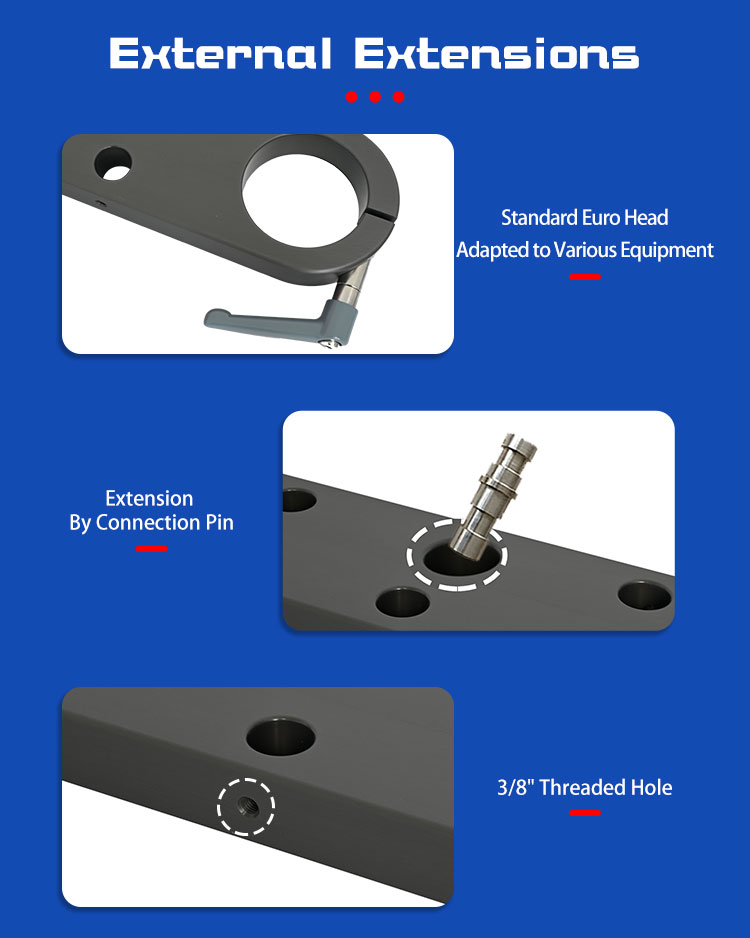 External Extensions

Standard Euro Head
Adapted to Various Equipment

Extension
By Connection Pin

3/8" Threaded Hole