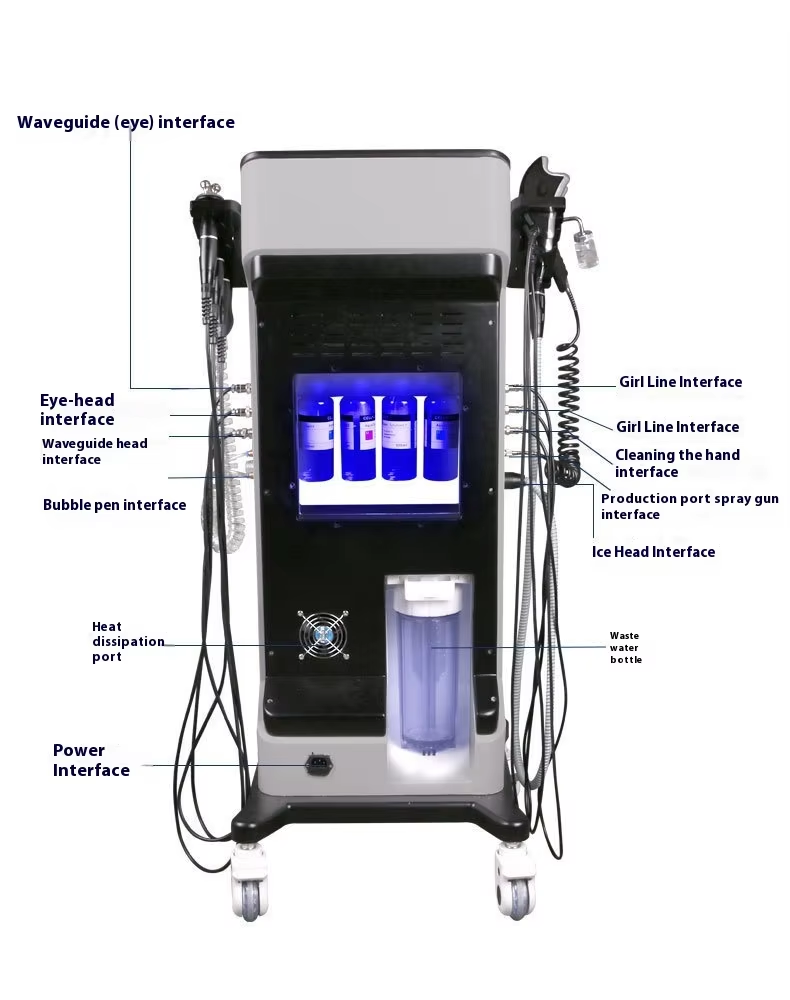 Waveguide (eye) interface

Eye-head interface

Waveguide head interface

Bubble pen interface

Heat dissipation port

Power Interface

Girl Line Interface

Girl Line Interface

Cleaning the hand interface

Production port spray gun interface

Ice Head Interface

Waste water bottle