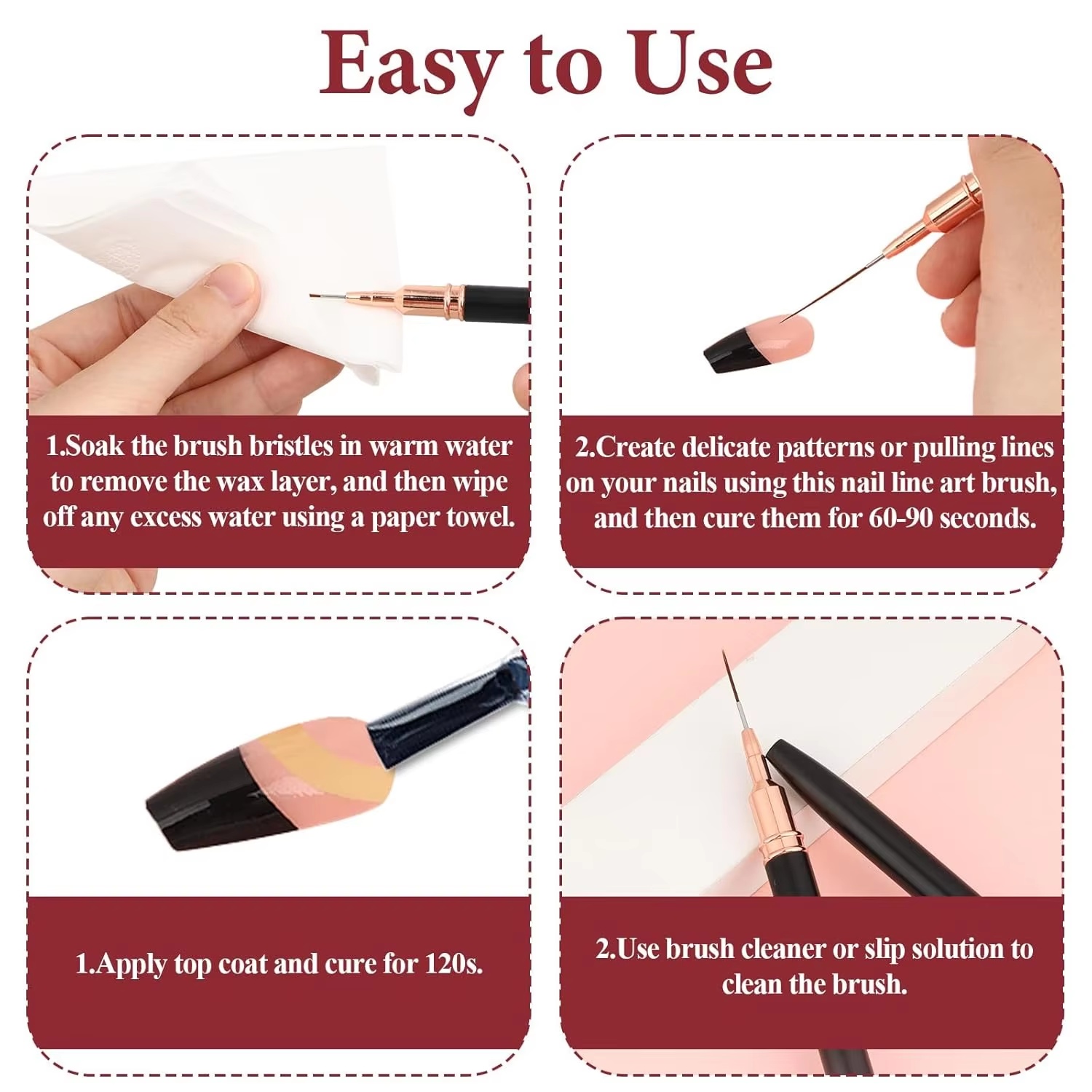 Easy to Use

1.Soak the brush bristles in warm water to remove the wax layer, and then wipe off any excess water using a paper towel.

2.Create delicate patterns or pulling lines on your nails using this nail line art brush, and then cure them for 60-90 seconds.

1.Apply top coat and cure for 120s.

2.Use brush cleaner or slip solution to clean the brush.