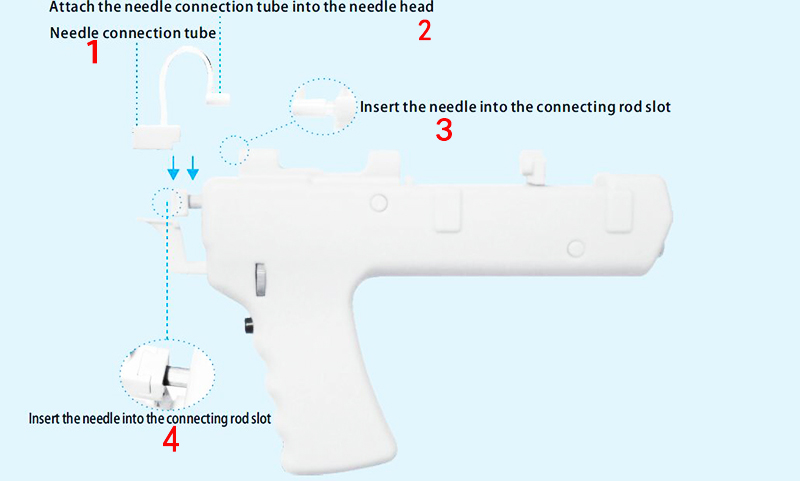 Attach the needle connection tube into the needle head
2
Needle connection tube
1
Insert the needle into the connecting rod slot
3
Insert the needle into the connecting rod slot
4