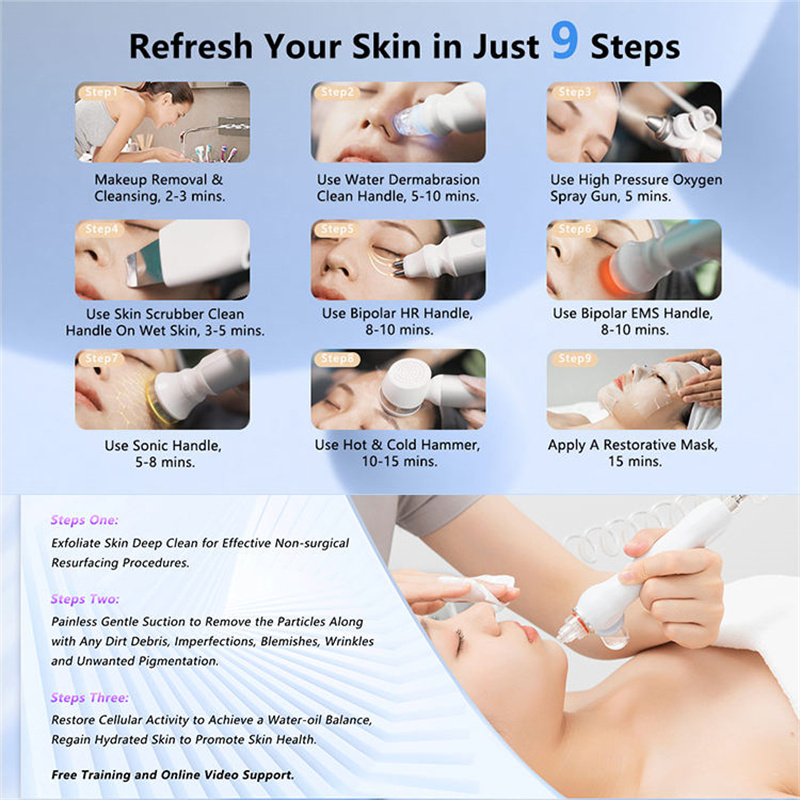 Refresh Your Skin in Just 9 Steps

Step1
Makeup Removal & Cleansing, 2-3 mins.

Step2
Use Water Dermabrasion Clean Handle, 5-10 mins.

Step3
Use High Pressure Oxygen Spray Gun, 5 mins.

Step4
Use Skin Scrubber Clean Handle On Wet Skin, 3-5 mins.

Step5
Use Bipolar HR Handle, 8-10 mins.

Step6
Use Bipolar EMS Handle, 8-10 mins.

Step7
Use Sonic Handle, 5-8 mins.

Step8
Use Hot & Cold Hammer, 10-15 mins.

Step9
Apply A Restorative Mask, 15 mins.

Steps One:
Exfoliate Skin Deep Clean for Effective Non-surgical Resurfacing Procedures.

Steps Two:
Painless Gentle Suction to Remove the Particles Along with Any Dirt Debris, Imperfections, Blemishes, Wrinkles and Unwanted Pigmentation.

Steps Three:
Restore Cellular Activity to Achieve a Water-oil Balance, Regain Hydrated Skin to Promote Skin Health.

Free Training and Online Video Support.