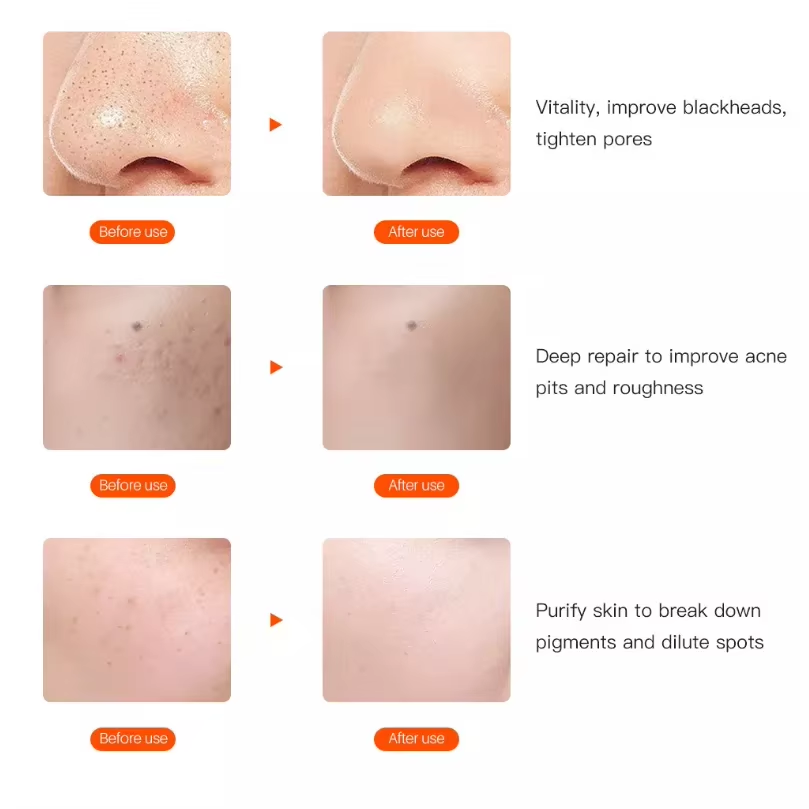 Vitality, improve blackheads, tighten pores

Before use

After use

Deep repair to improve acne pits and roughness

Before use

After use

Purify skin to break down pigments and dilute spots

Before use

After use