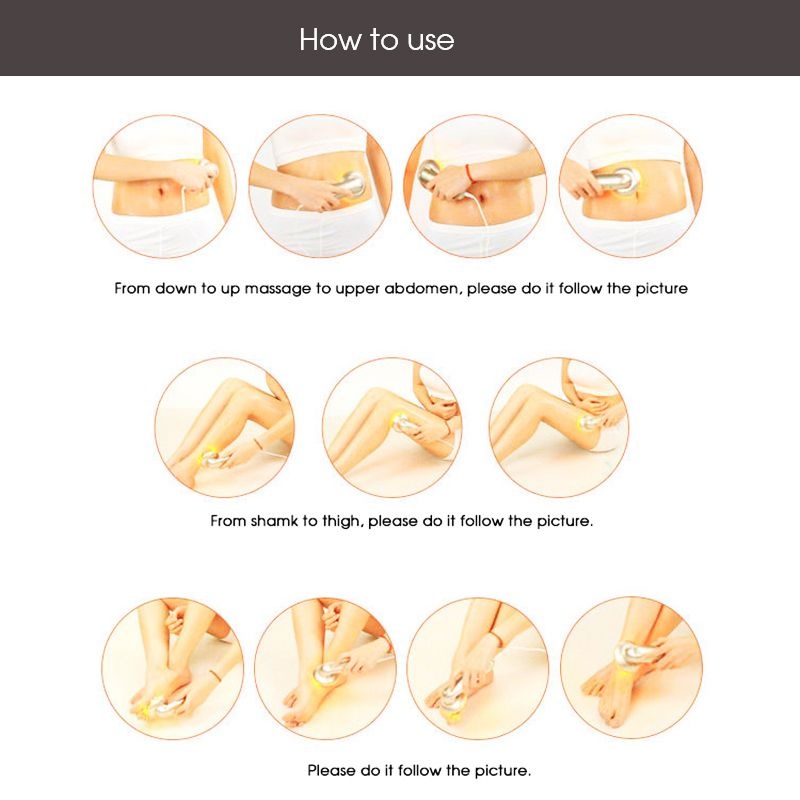 How to use

From down to up massage to upper abdomen, please do it follow the picture

From shamk to thigh, please do it follow the picture.

Please do it follow the picture.