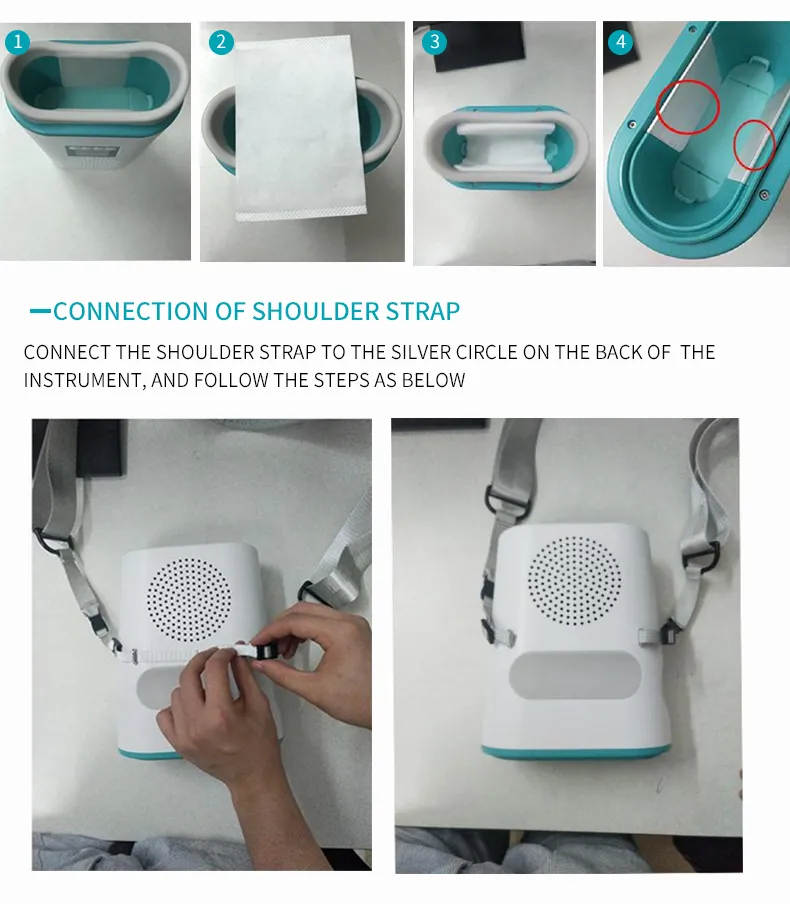 1

2

3

4

CONNECTION OF SHOULDER STRAP

CONNECT THE SHOULDER STRAP TO THE SILVER CIRCLE ON THE BACK OF THE INSTRUMENT, AND FOLLOW THE STEPS AS BELOW