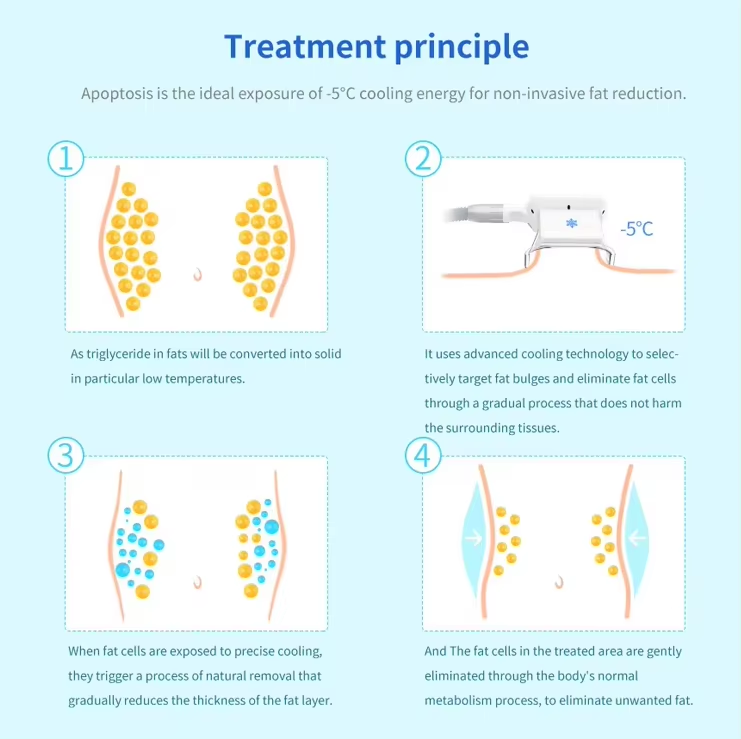 Treatment principle

Apoptosis is the ideal exposure of -5°C cooling energy for non-invasive fat reduction.

1

As triglyceride in fats will be converted into solid in particular low temperatures.

2

-5°C

It uses advanced cooling technology to selectively target fat bulges and eliminate fat cells through a gradual process that does not harm the surrounding tissues.

3

When fat cells are exposed to precise cooling, they trigger a process of natural removal that gradually reduces the thickness of the fat layer.

4

And The fat cells in the treated area are gently eliminated through the body's normal metabolism process, to eliminate unwanted fat.