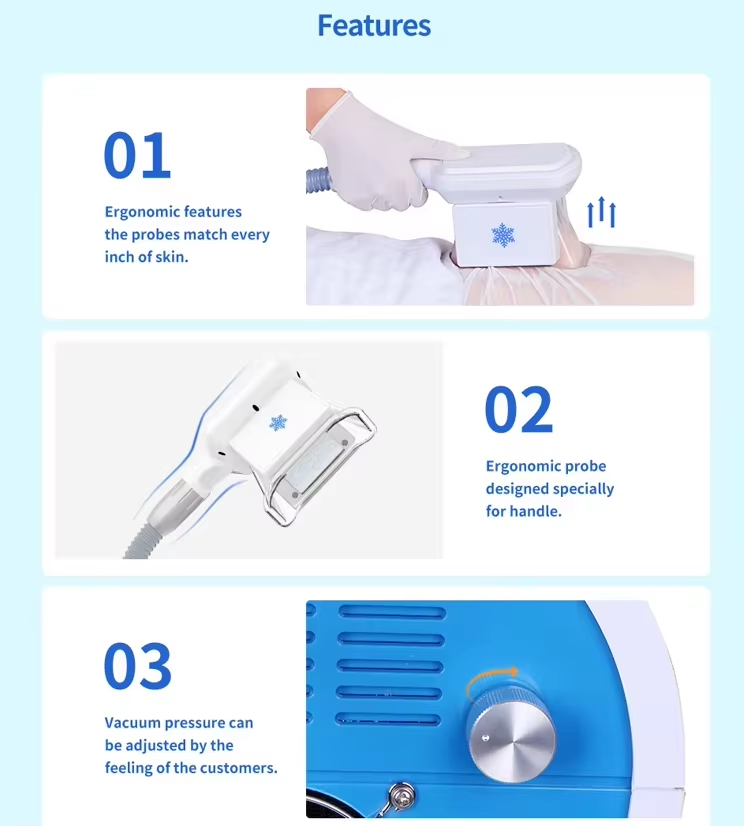 Features

01

Ergonomic features the probes match every inch of skin.

02

Ergonomic probe designed specially for handle.

03

Vacuum pressure can be adjusted by the feeling of the customers.