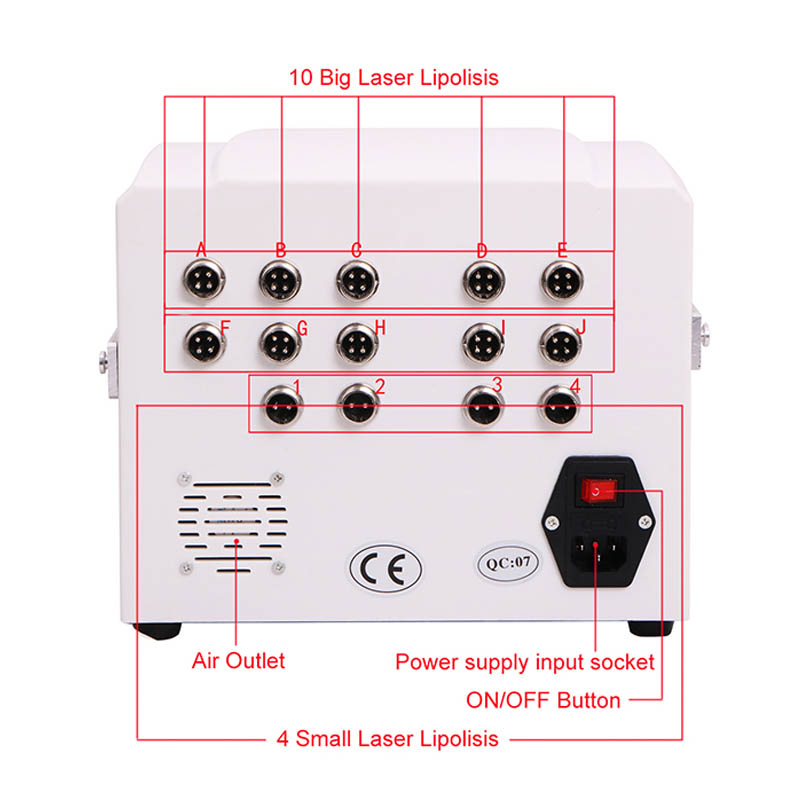 10 Big Laser Lipolisis

A B C D E

F G H I J

1 2 3 4

CE

QC:07

Air Outlet

Power supply input socket

ON/OFF Button

4 Small Laser Lipolisis