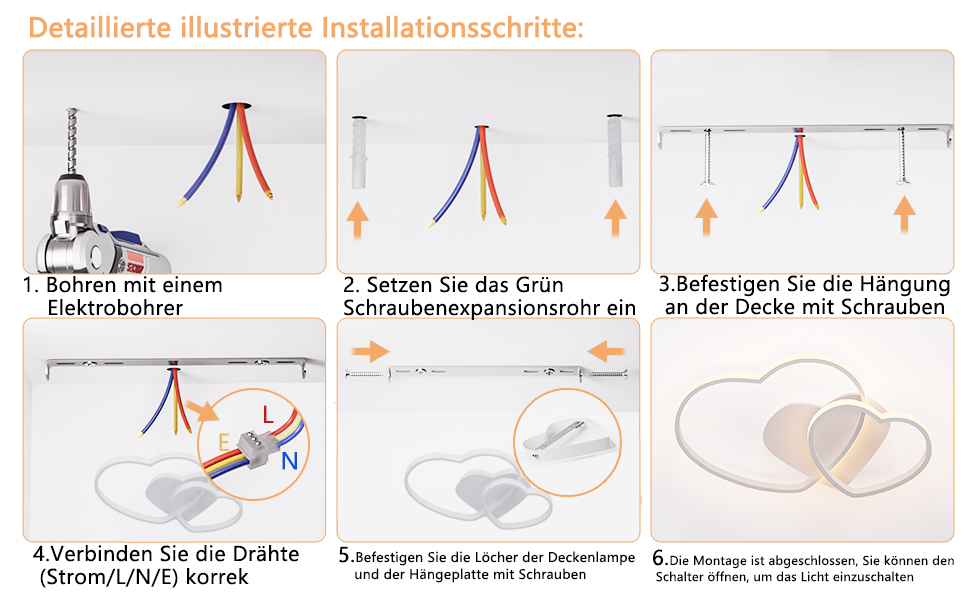 Detaillierte illustrierte Installationsschritte:

1. Bohren mit einem Elektrobohrer

2. Setzen Sie das Grün Schraubenexpansionsrohr ein

3.Befestigen Sie die Hängung an der Decke mit Schrauben

L
E
N

4.Verbinden Sie die Drähte (Strom/L/N/E) korrek

5.Befestigen Sie die Löcher der Deckenlampe und der Hängeplatte mit Schrauben

6.Die Montage ist abgeschlossen, Sie können den Schalter öffnen, um das Licht einzuschalten