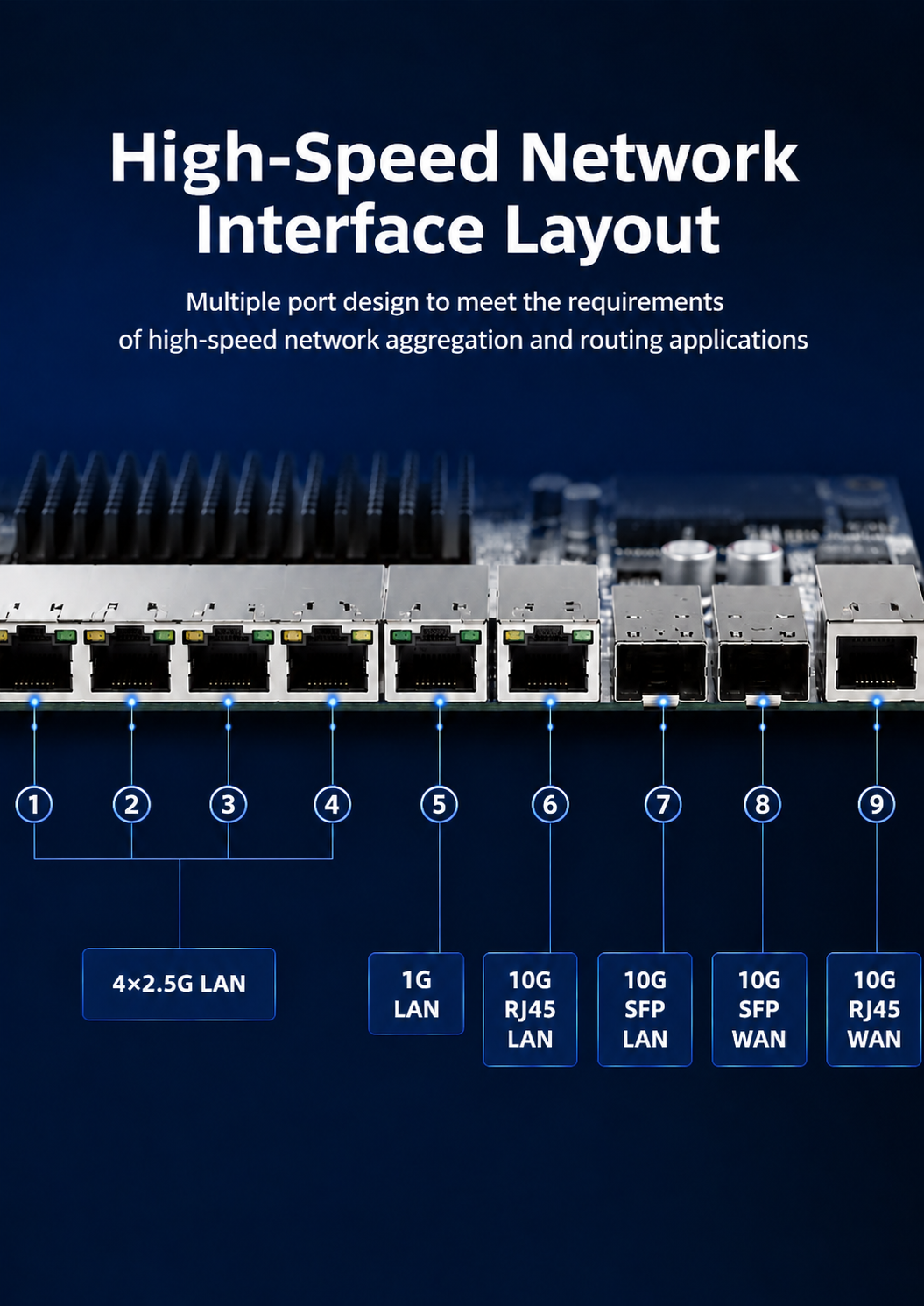 High-Speed Network Interface Layout

Multiple port design to meet the requirements of high-speed network aggregation and routing applications

1
2
3
4
5
6
7
8
9

4×2.5G LAN

1G
LAN

10G
RJ45
LAN

10G
SFP
LAN

10G
SFP
WAN

10G
RJ45
WAN