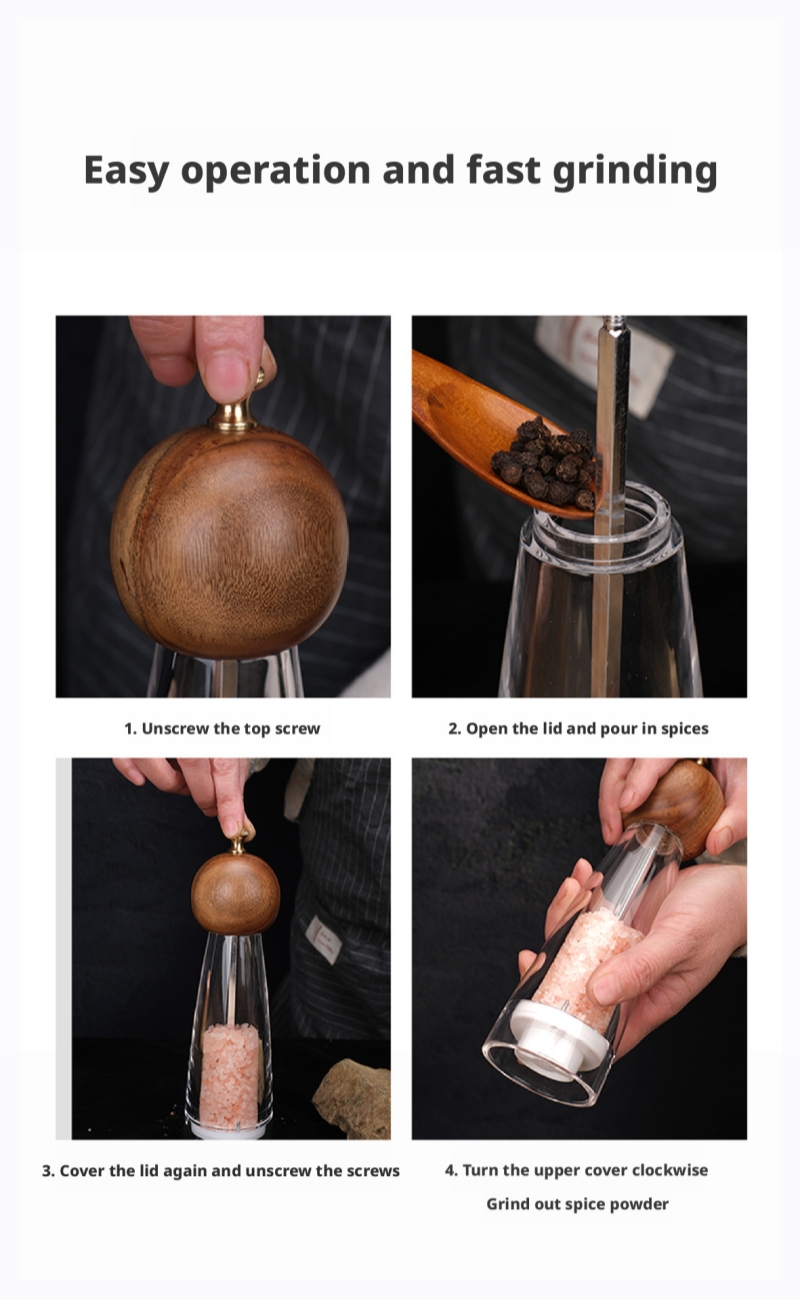 Easy operation and fast grinding

1. Unscrew the top screw

2. Open the lid and pour in spices

3. Cover the lid again and unscrew the screws

4. Turn the upper cover clockwise

Grind out spice powder